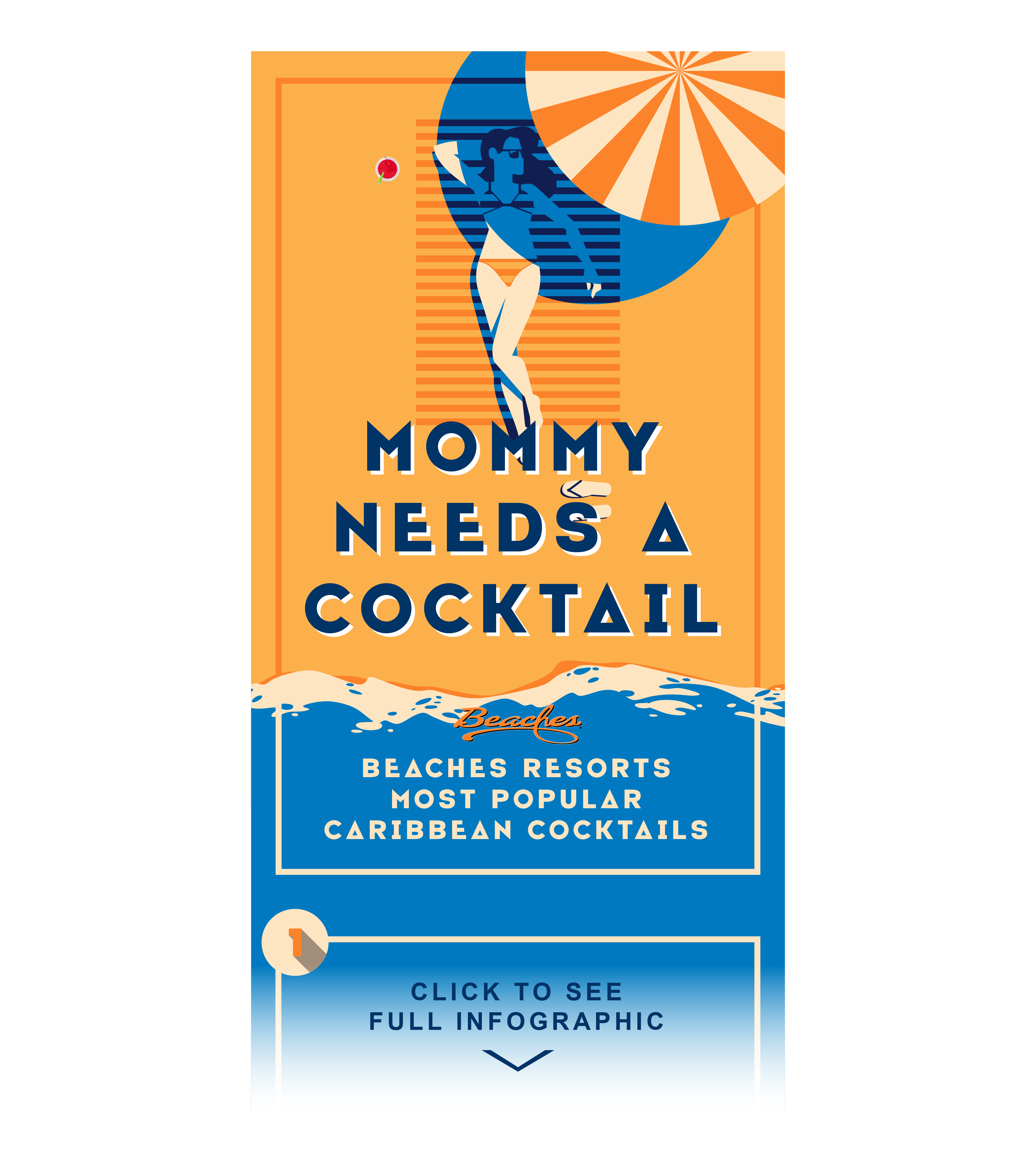 MOMMY NEEDS A COCKTAIL

Beaches

BEACHES RESORTS MOST POPULAR CARIBBEAN COCKTAILS

1

CLICK TO SEE FULL INFOGRAPHIC